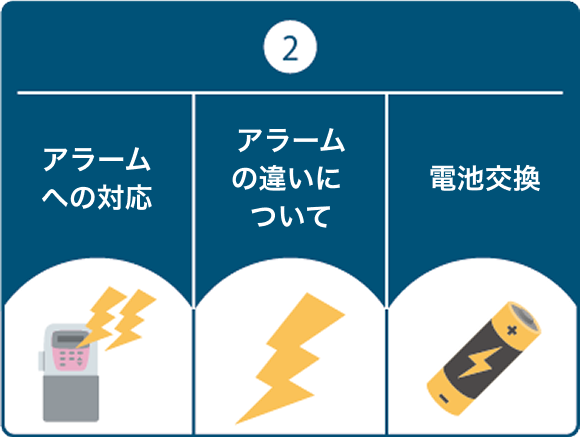 2

アラームへの対応

アラームの違いについて

電池交換

+

-